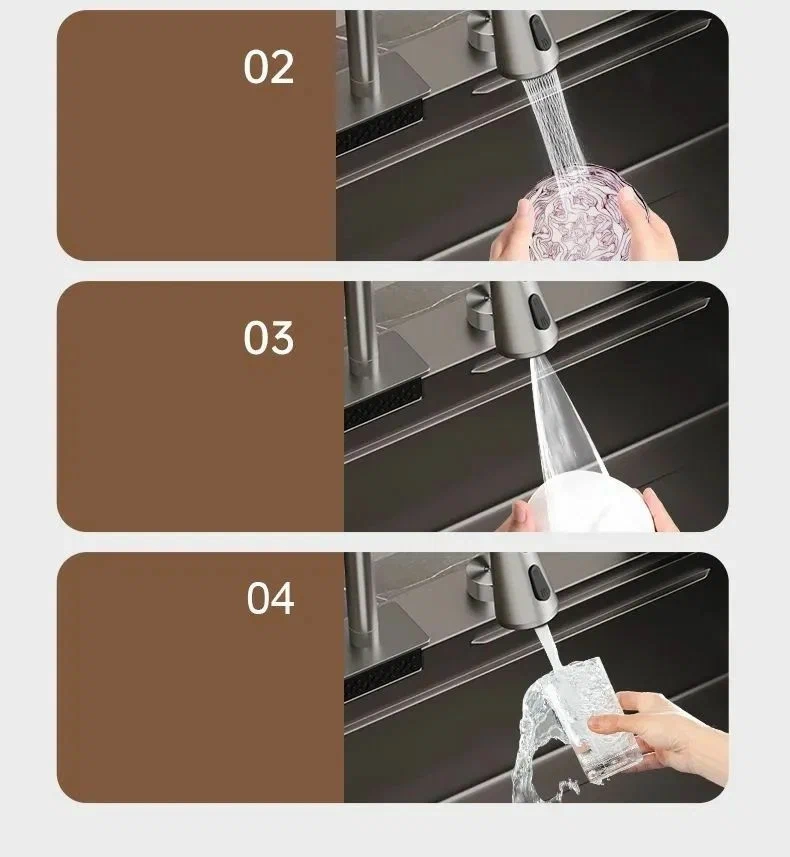 02

03

04